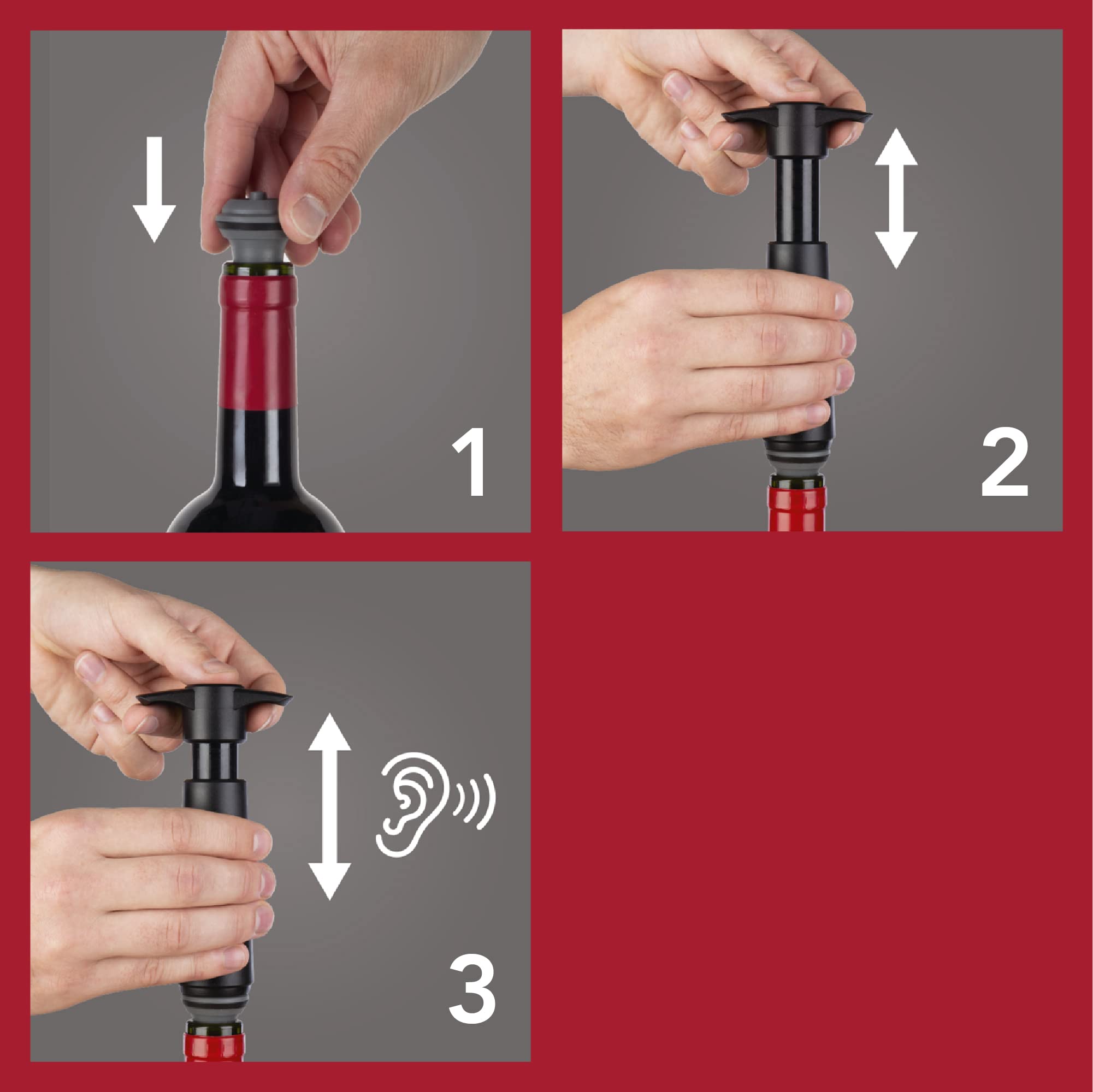 1

2

3